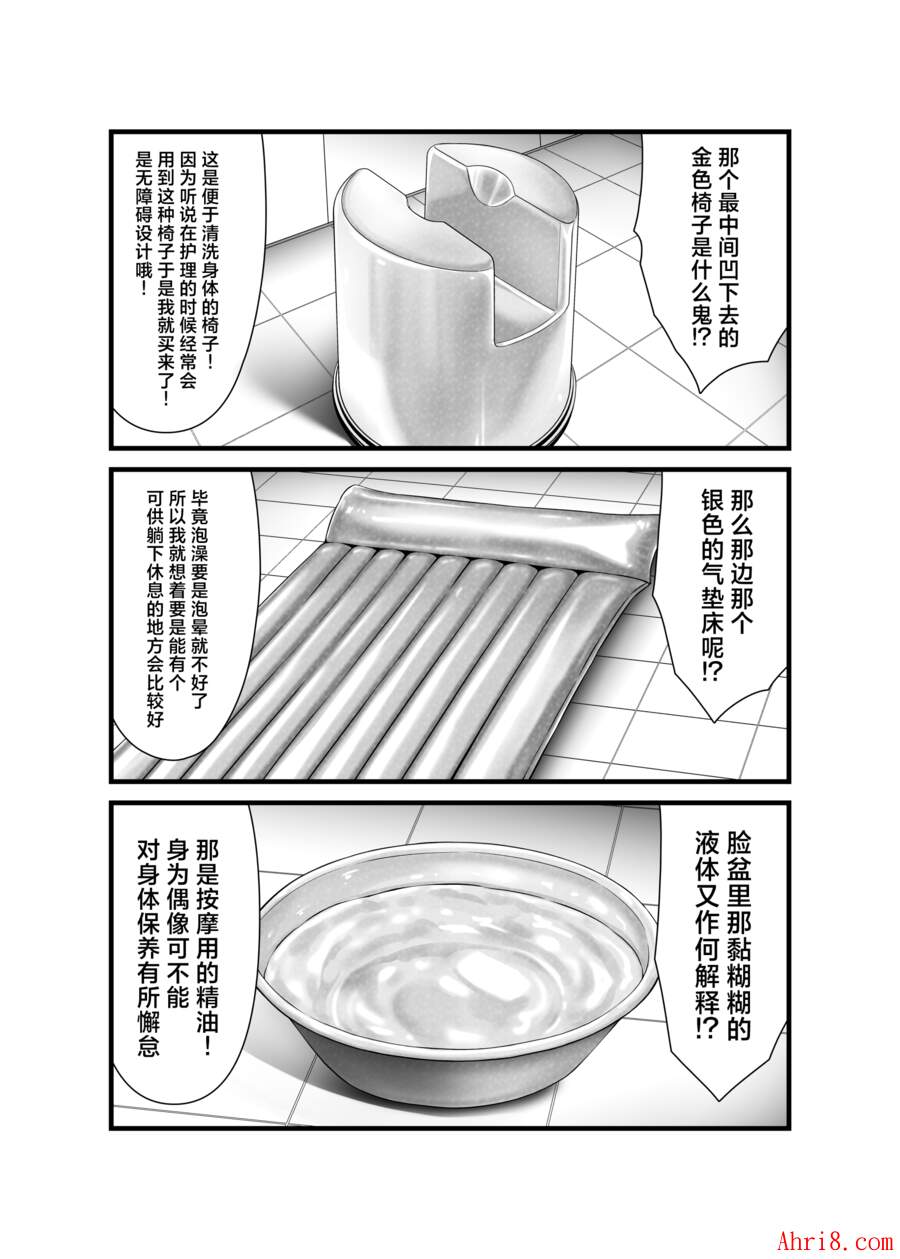 那个最中间凹下去的金色椅子是什么鬼!?

这是便于清洗身体的椅子！因为听说在护理的时候经常会用到这种椅子于是我就买来了！是无障碍设计哦！

那么那边那个银色的气垫床呢!?

毕竟泡澡要是泡晕就不好了所以我就想着要是能有个可供躺下休息的地方会比较好

脸盆里那黏糊糊的液体又作何解释!?

那是按摩用的精油！身为偶像可不能对身体保养有所懈怠

Ahri8.com