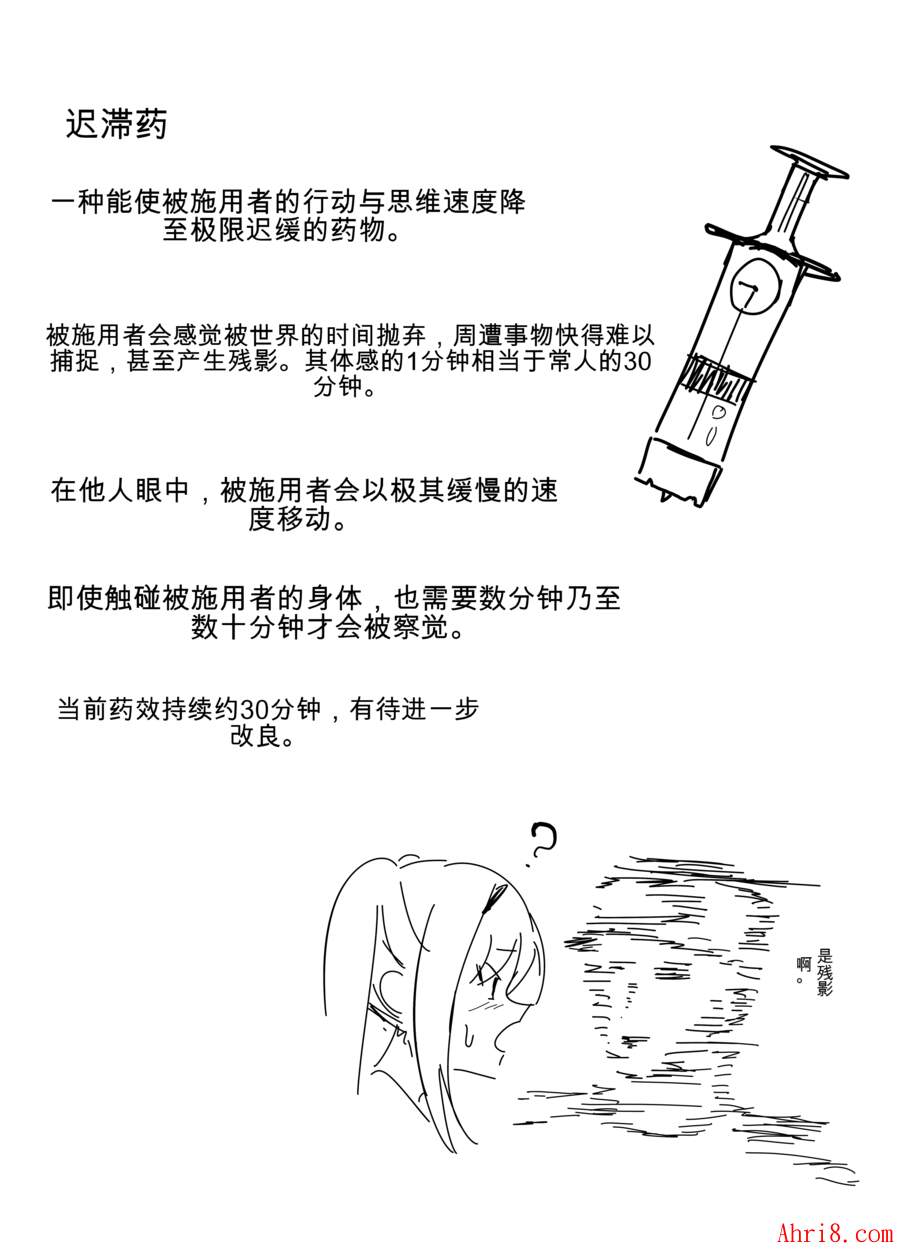 迟滞药

一种能使被施用者的行动与思维速度降至极限迟缓的药物。

被施用者会感觉被世界的时间抛弃，周遭事物快得难以捕捉，甚至产生残影。其体感的1分钟相当于常人的30分钟。

在他人眼中，被施用者会以极其缓慢的速度移动。

即使触碰被施用者的身体，也需要数分钟乃至数十分钟才会被察觉。

当前药效持续约30分钟，有待进一步改良。

?

是残影啊。

Ahri8.com